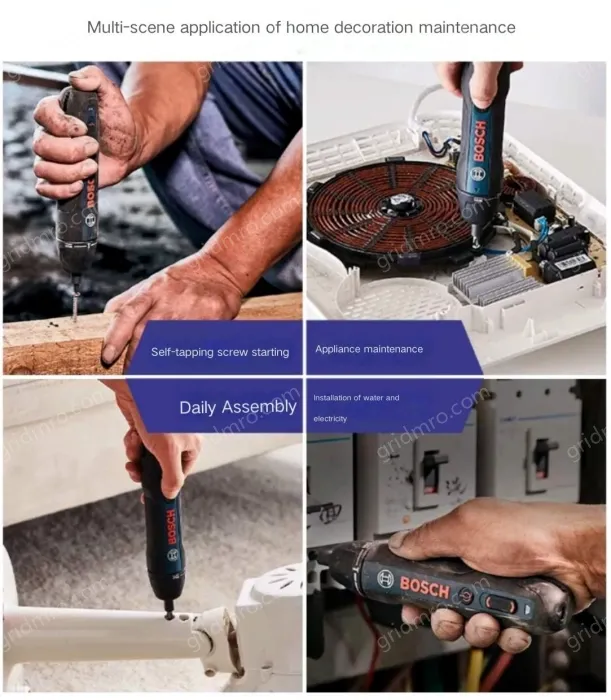 Multi-scene application of home decoration maintenance

BOSCH

BOSCH

Self-tapping screw starting

Appliance maintenance

Daily Assembly

Installation of water and electricity

BOSCH

BOSCH

gridmro.com