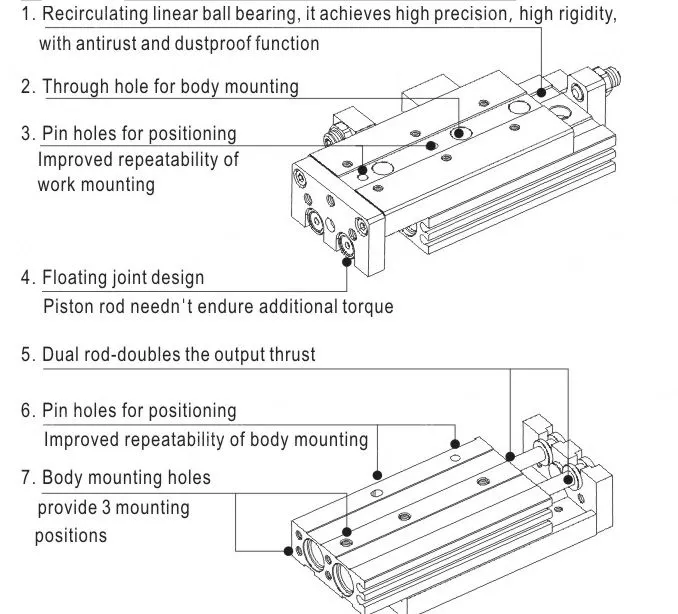 1. Recirculating linear ball bearing, it achieves high precision, high rigidity, with antirust and dustproof function

2. Through hole for body mounting

3. Pin holes for positioning
Improved repeatability of work mounting

4. Floating joint design
Piston rod needn't endure additional torque

5. Dual rod-doubles the output thrust

6. Pin holes for positioning
Improved repeatability of body mounting

7. Body mounting holes provide 3 mounting positions